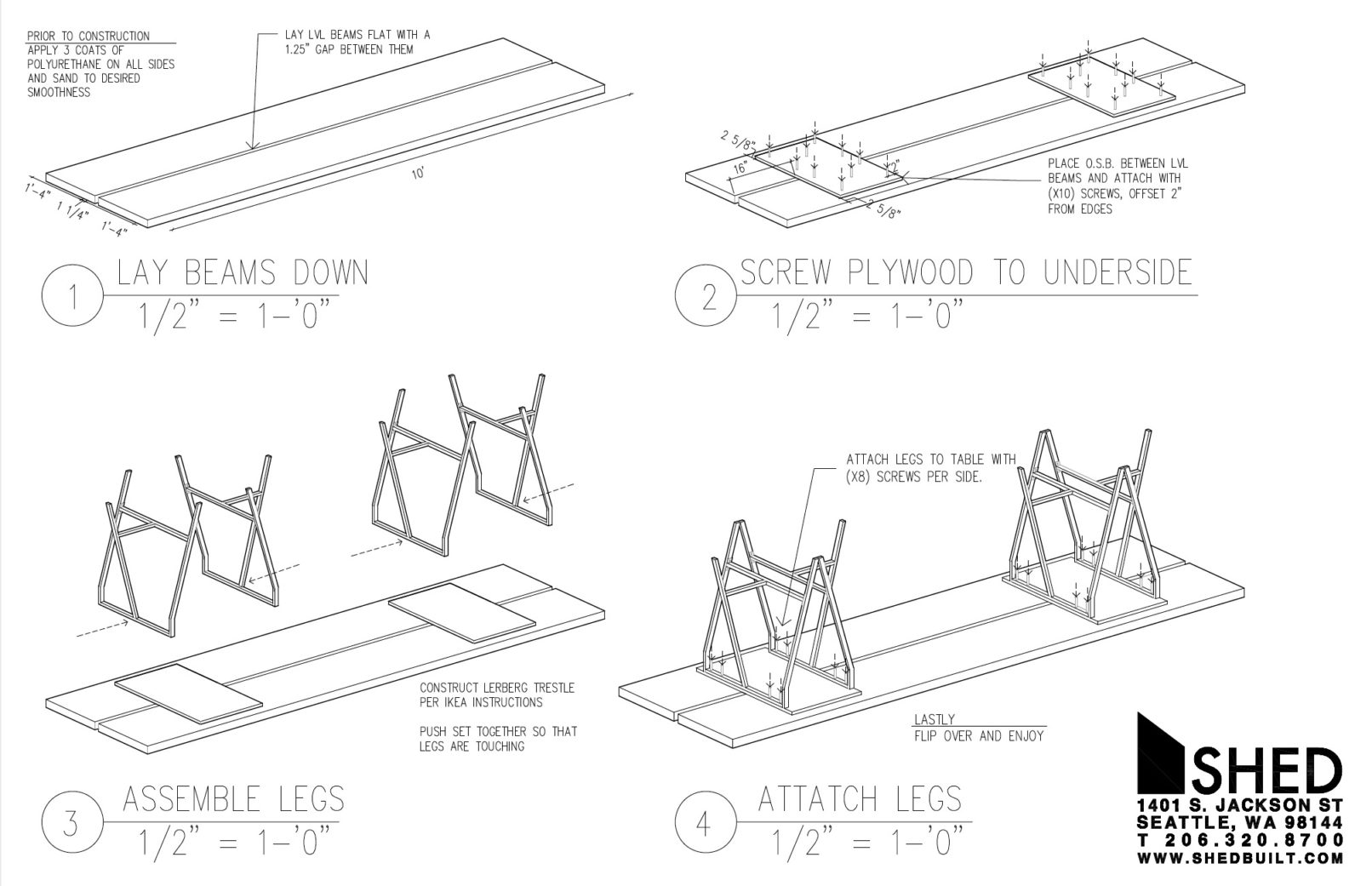 PRIOR TO CONSTRUCTION
APPLY 3 COATS OF POLYURETHANE ON ALL SIDES AND SAND TO DESIRED SMOOTHNESS

LAY LVL BEAMS FLAT WITH A 1.25" GAP BETWEEN THEM

1'-4"
1 1/4"
1'-4"
10'

1 LAY BEAMS DOWN
1/2" = 1-'0"

2 5/8"
16"
2"
2 5/8"

PLACE O.S.B. BETWEEN LVL BEAMS AND ATTACH WITH (X10) SCREWS, OFFSET 2" FROM EDGES

2 SCREW PLYWOOD TO UNDERSIDE
1/2" = 1-'0"

CONSTRUCT LERBERG TRESTLE PER IKEA INSTRUCTIONS

PUSH SET TOGETHER SO THAT LEGS ARE TOUCHING

3 ASSEMBLE LEGS
1/2" = 1-'0"

ATTACH LEGS TO TABLE WITH (X8) SCREWS PER SIDE.

LASTLY
FLIP OVER AND ENJOY

4 ATTATCH LEGS
1/2" = 1-'0"

SHED
1401 S. JACKSON ST
SEATTLE, WA 98144
T 206.320.8700
WWW.SHEDBUILT.COM