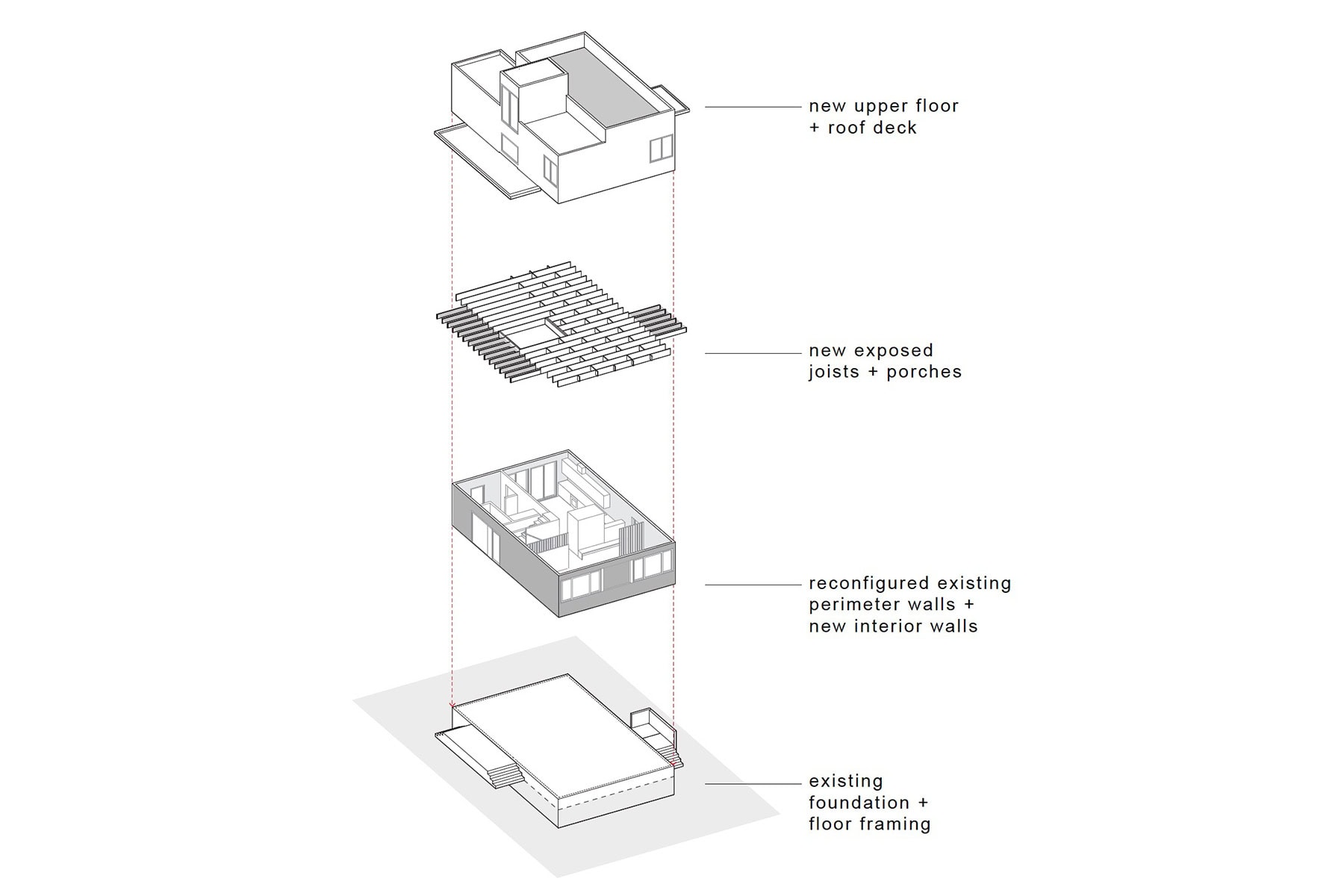 new upper floor
+ roof deck

new exposed
joists + porches

reconfigured existing
perimeter walls +
new interior walls

existing
foundation +
floor framing