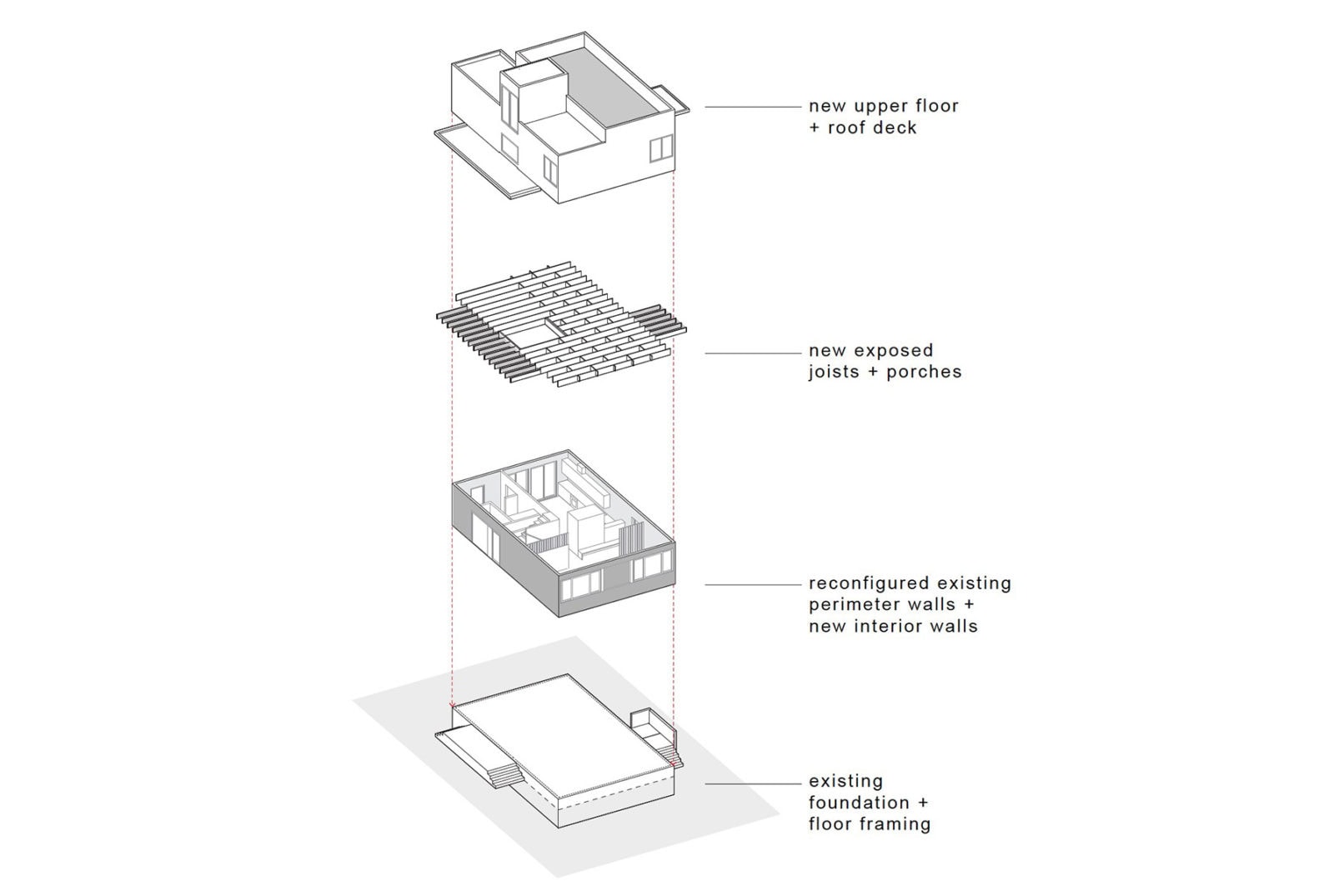 new upper floor
+ roof deck

new exposed
joists + porches

reconfigured existing
perimeter walls +
new interior walls

existing
foundation +
floor framing